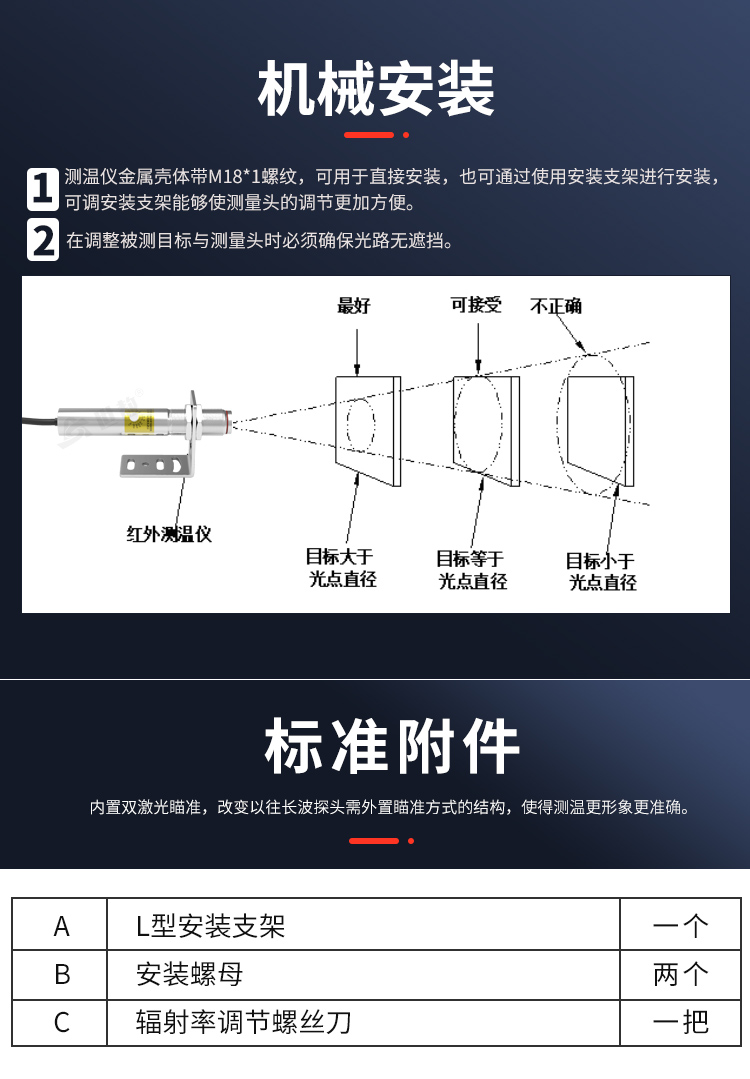 机械安装

1 测温仪金属壳体带M18*1螺纹，可用于直接安装，也可通过使用安装支架进行安装，可调安装支架能够使测量头的调节更加方便。

2 在调整被测目标与测量头时必须确保光路无遮挡。

最好

可接受

不正确

红外测温仪

目标大于光点直径

目标等于光点直径

目标小于光点直径

标准附件

内置双激光瞄准，改变以往长波探头需外置瞄准方式的结构，使得测温更形象更准确。

| A | L型安装支架 | 一个 |
|---|---|---|
| B | 安装螺母 | 两个 |
| C | 辐射率调节螺丝刀 | 一把 |